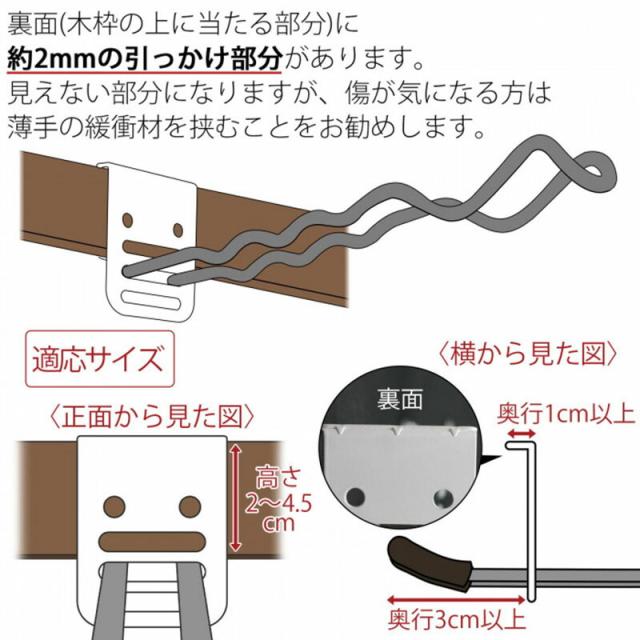 裏面(木枠の上に当たる部分)に
約2mmの引っかけ部分があります。
見えない部分になりますが、傷が気になる方は
薄手の緩衝材を挟むことをお勧めします。

適応サイズ

〈正面から見た図〉

高さ
2〜4.5
cm

〈横から見た図〉

裏面

奥行1cm以上

奥行3cm以上