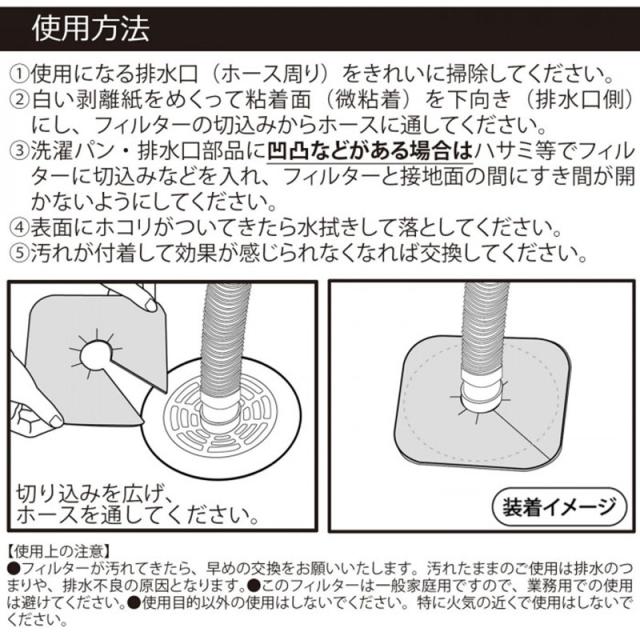 使用方法

①使用になる排水口（ホース周り）をきれいに掃除してください。
②白い剥離紙をめくって粘着面（微粘着）を下向き（排水口側）にし、フィルターの切込みからホースに通してください。
③洗濯パン・排水口部品に凹凸などがある場合はハサミ等でフィルターに切込みなどを入れ、フィルターと接地面の間にすき間が開かないようにしてください。
④表面にホコリがついてきたら水拭きして落としてください。
⑤汚れが付着して効果が感じられなくなれば交換してください。

切り込みを広げ、ホースを通してください。

装着イメージ

【使用上の注意】
●フィルターが汚れてきたら、早めの交換をお願いいたします。汚れたままのご使用は排水のつまりや、排水不良の原因となります。●このフィルターは一般家庭用ですので、業務用での使用は避けてください。●使用目的以外の使用はしないでください。特に火気の近くで使用はしないでください。