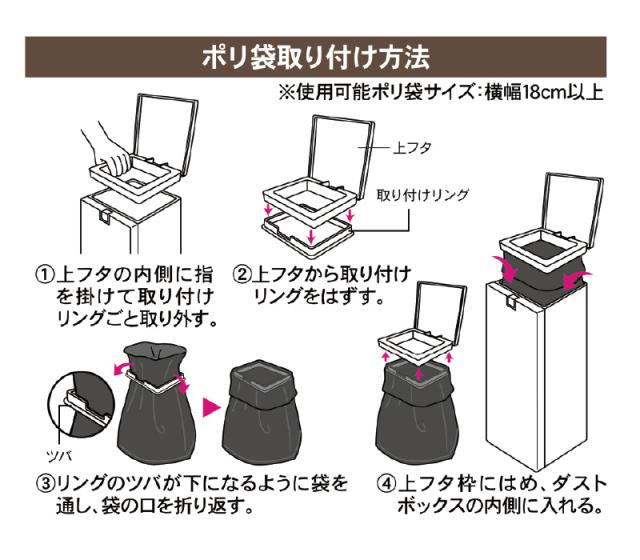 ポリ袋取り付け方法

※使用可能ポリ袋サイズ：横幅18cm以上

上フタ

取り付けリング

①上フタの内側に指を掛けて取り付けリングごと取り外す。

②上フタから取り付けリングをはずす。

ツバ

③リングのツバが下になるように袋を通し、袋の口を折り返す。

④上フタ枠にはめ、ダストボックスの内側に入れる。