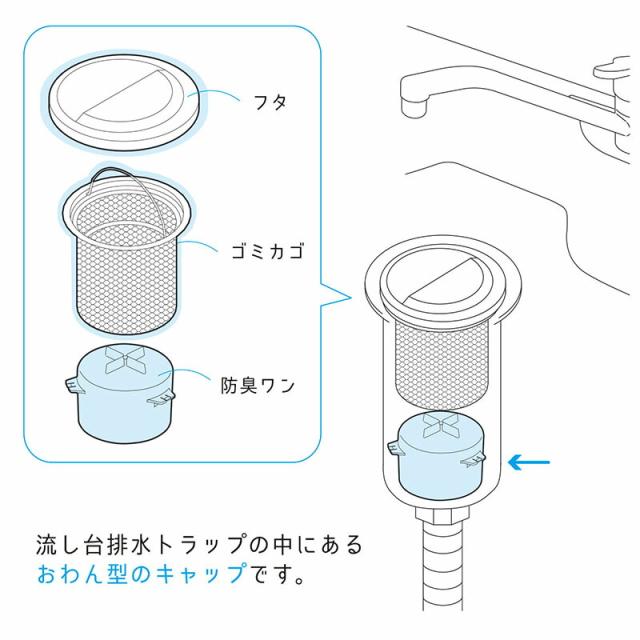 フタ

ゴミカゴ

防臭ワン

流し台排水トラップの中にある
おわん型のキャップです。