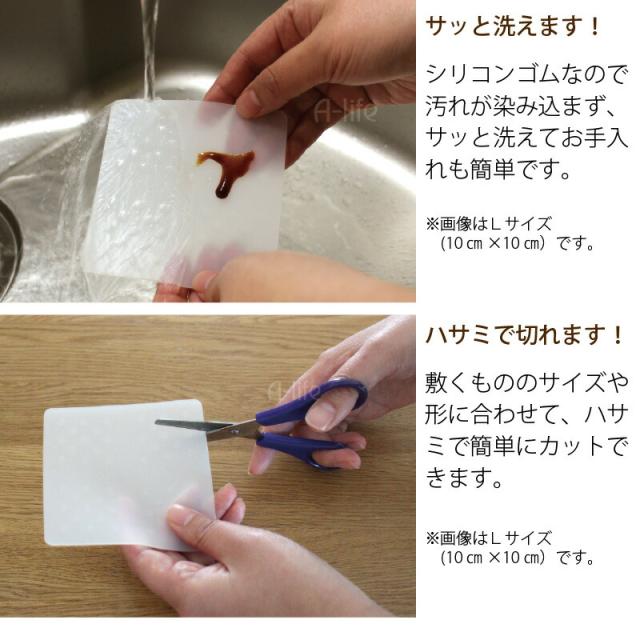 A-life

サッと洗えます！

シリコンゴムなので汚れが染み込まず、サッと洗えてお手入れも簡単です。

※画像はＬサイズ（10㎝×10㎝）です。

A-life

ハサミで切れます！

敷くもののサイズや形に合わせて、ハサミで簡単にカットできます。

※画像はＬサイズ（10㎝×10㎝）です。