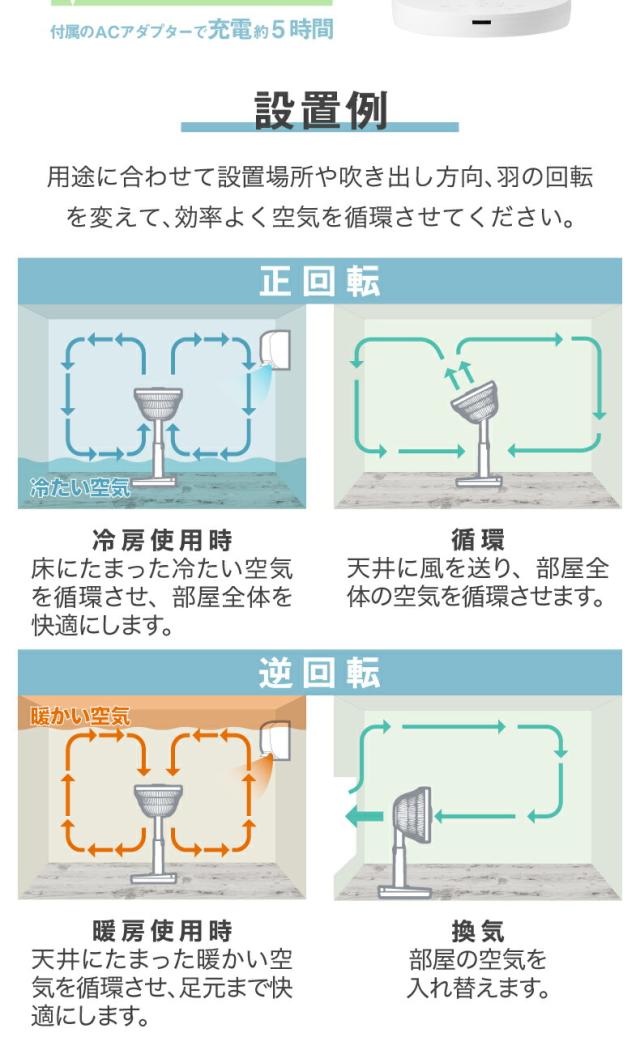 付属のACアダプターで充電約5時間

設置例

用途に合わせて設置場所や吹き出し方向、羽の回転を変えて、効率よく空気を循環させてください。

正回転

冷たい空気

冷房使用時
床にたまった冷たい空気を循環させ、部屋全体を快適にします。

循環
天井に風を送り、部屋全体の空気を循環させます。

逆回転

暖かい空気

暖房使用時
天井にたまった暖かい空気を循環させ、足元まで快適にします。

換気
部屋の空気を入れ替えます。