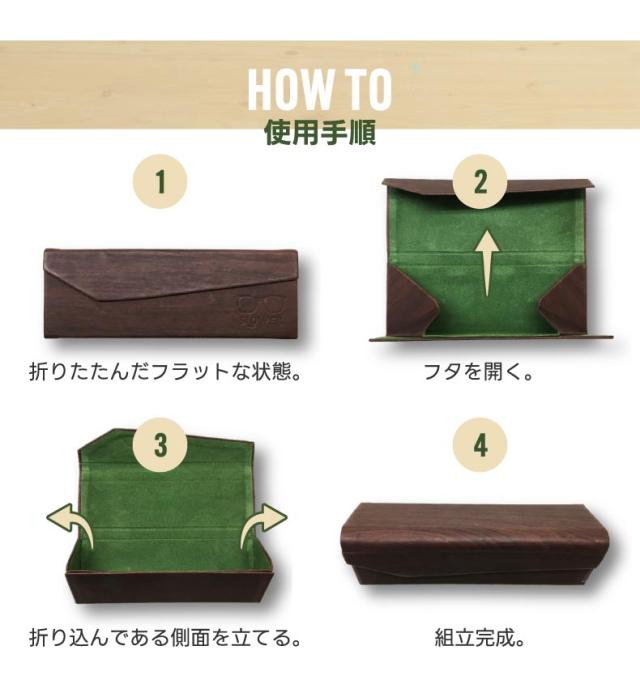 HOW TO
使用手順

1

折りたたんだフラットな状態。

2

フタを開く。

3

折り込んである側面を立てる。

4

組立完成。