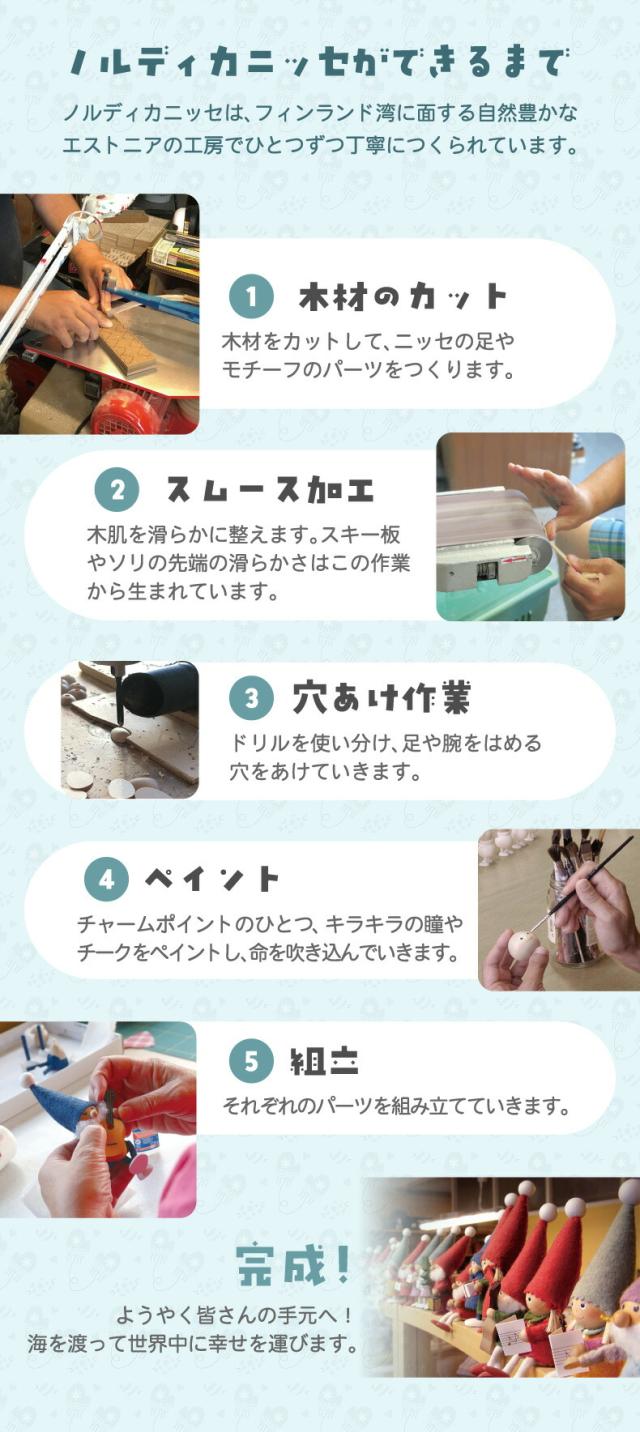 ノルディカニッセができるまで

ノルディカニッセは、フィンランド湾に面する自然豊かなエストニアの工房でひとつずつ丁寧につくられています。

1 木材のカット

木材をカットして、ニッセの足やモチーフのパーツをつくります。

2 スムース加工

木肌を滑らかに整えます。スキー板やソリの先端の滑らかさはこの作業から生まれています。

3 穴あけ作業

ドリルを使い分け、足や腕をはめる穴をあけていきます。

4 ペイント

チャームポイントのひとつ、キラキラの瞳やチークをペイントし、命を吹き込んでいきます。

5 組立

それぞれのパーツを組み立てていきます。

完成！

ようやく皆さんの手元へ！
海を渡って世界中に幸せを運びます。