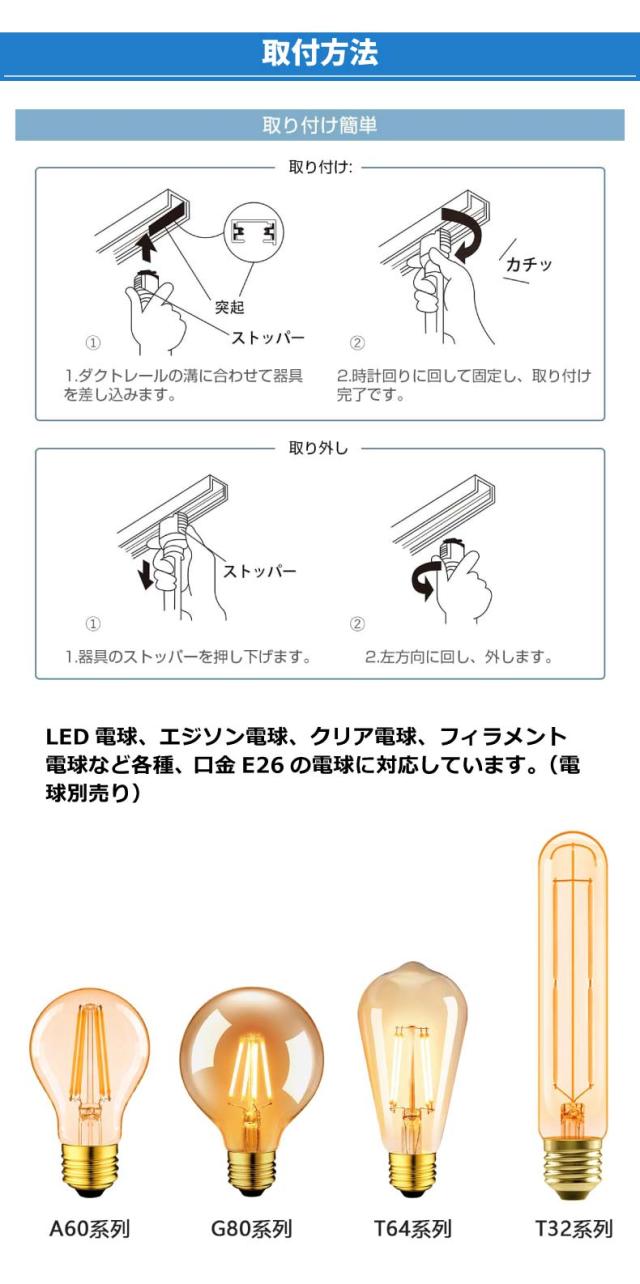 取付方法

取り付け簡単

取り付け:

突起

ストッパー

カチッ

①

1.ダクトレールの溝に合わせて器具を差し込みます。

②

2.時計回りに回して固定し、取り付け完了です。

取り外し

ストッパー

①

1.器具のストッパーを押し下げます。

②

2.左方向に回し、外します。

LED 電球、エジソン電球、クリア電球、フィラメント電球など各種、口金 E26 の電球に対応しています。（電球別売り）

A60系列

G80系列

T64系列

T32系列