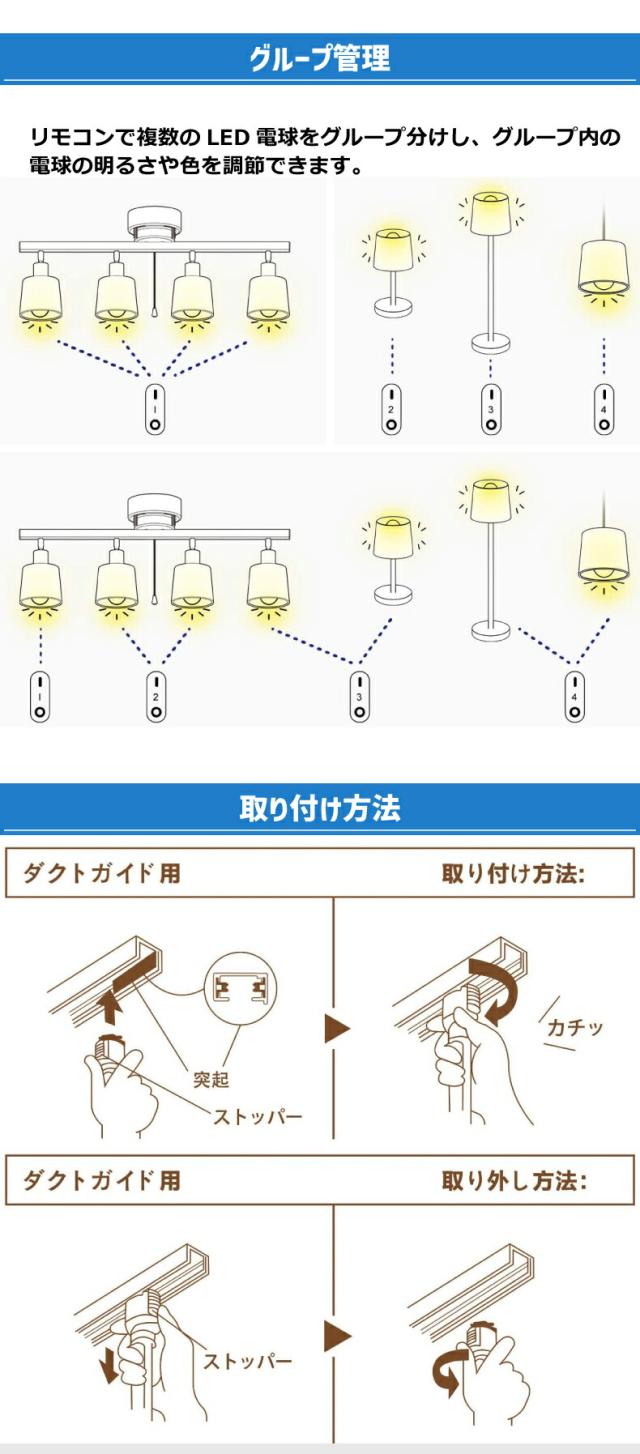 グループ管理

リモコンで複数の LED 電球をグループ分けし、グループ内の電球の明るさや色を調節できます。

1

2

3

4

1

2

3

4

取り付け方法

ダクトガイド用

取り付け方法:

突起

ストッパー

カチッ

ダクトガイド用

取り外し方法:

ストッパー