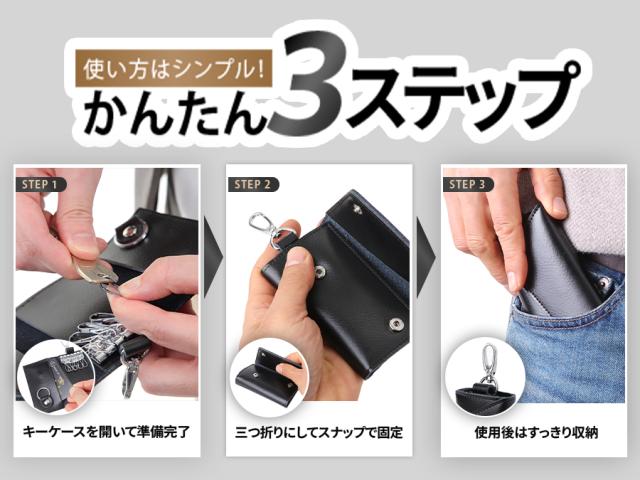 使い方はシンプル!
かんたん3ステップ

STEP 1
キーケースを開いて準備完了

STEP 2
三つ折りにしてスナップで固定

STEP 3
使用後はすっきり収納