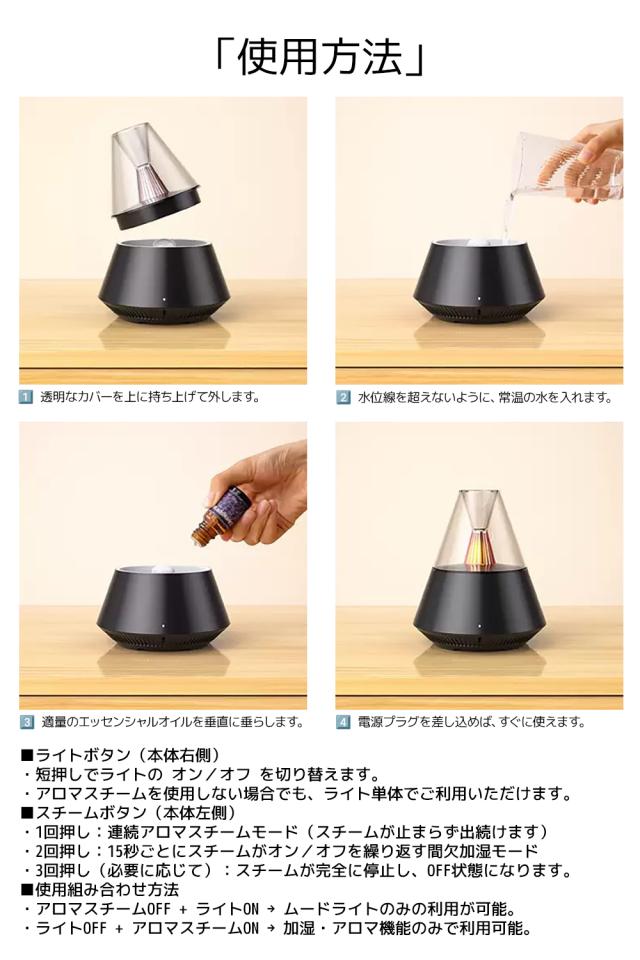 「使用方法」

1 透明なカバーを上に持ち上げて外します。

2 水位線を超えないように、常温の水を入れます。

3 適量のエッセンシャルオイルを垂直に垂らします。

4 電源プラグを差し込めば、すぐに使えます。

■ライトボタン（本体右側）
・短押しでライトの オン／オフ を切り替えます。
・アロマスチームを使用しない場合でも、ライト単体でご利用いただけます。
■スチームボタン（本体左側）
・1回押し：連続アロマスチームモード（スチームが止まらず出続けます）
・2回押し：15秒ごとにスチームがオン／オフを繰り返す間欠加湿モード
・3回押し（必要に応じて）：スチームが完全に停止し、OFF状態になります。
■使用組み合わせ方法
・アロマスチームOFF + ライトON → ムードライトのみの利用が可能。
・ライトOFF + アロマスチームON → 加湿・アロマ機能のみで利用可能。