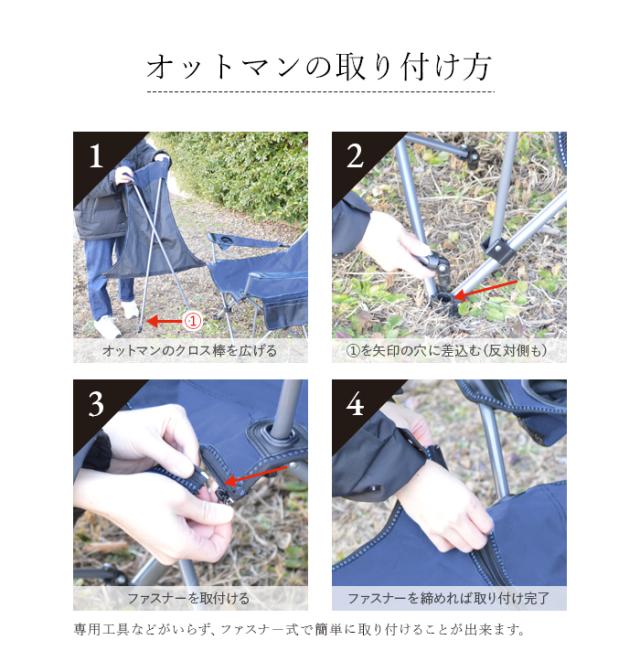 オットマンの取り付け方

1

①

オットマンのクロス棒を広げる

2

①を矢印の穴に差込む(反対側も)

3

ファスナーを取付ける

4

ファスナーを締めれば取り付け完了

専用工具などがいらず、ファスナー式で簡単に取り付けることが出来ます。