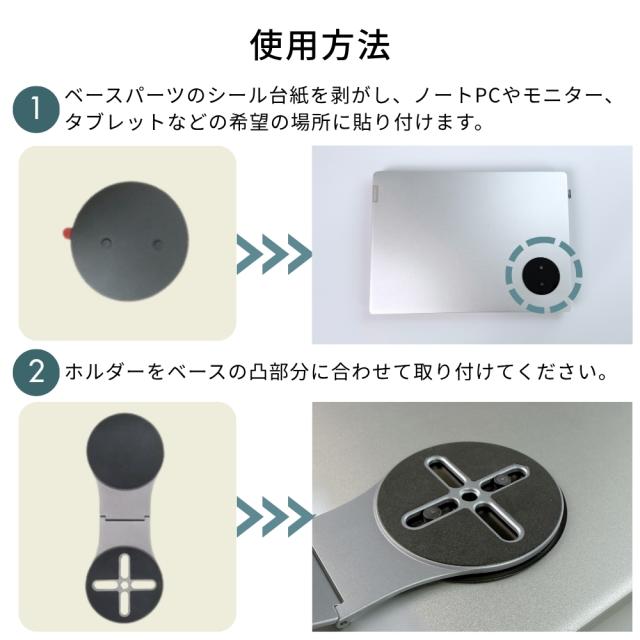 使用方法

1 ベースパーツのシール台紙を剥がし、ノートPCやモニター、タブレットなどの希望の場所に貼り付けます。

2 ホルダーをベースの凸部分に合わせて取り付けてください。