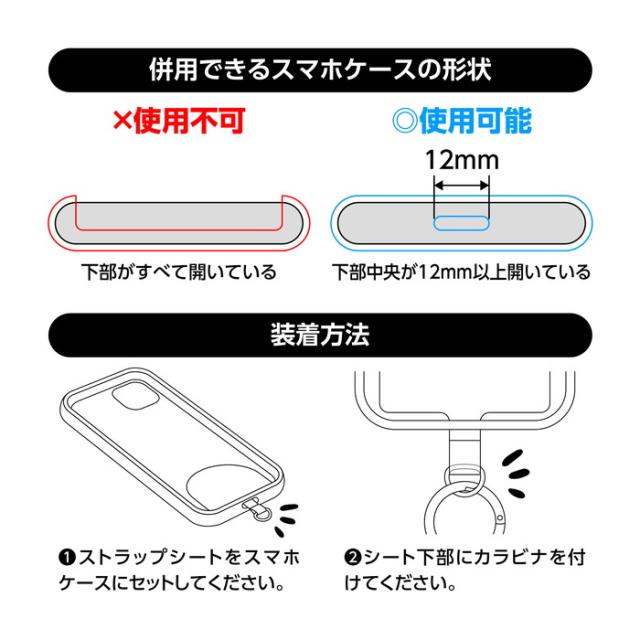 併用できるスマホケースの形状

×使用不可

下部がすべて開いている

◎使用可能

12mm

下部中央が12mm以上開いている

装着方法

❶ストラップシートをスマホケースにセットしてください。

❷シート下部にカラビナを付けてください。