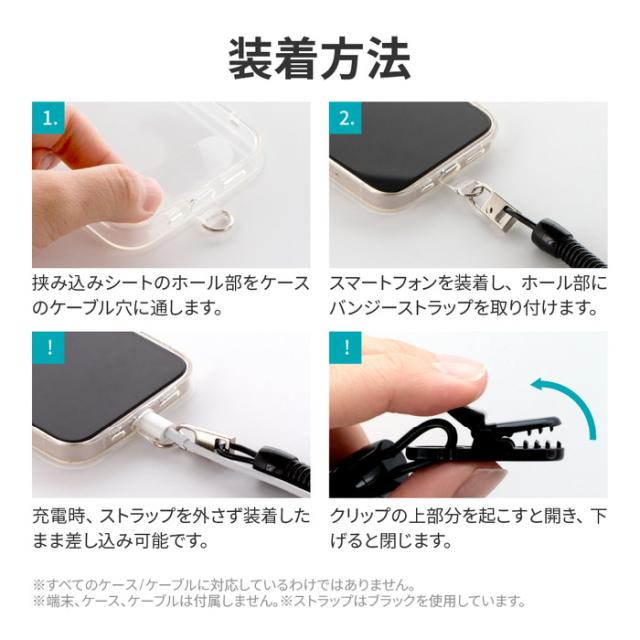 装着方法

1.

挟み込みシートのホール部をケースのケーブル穴に通します。

2.

スマートフォンを装着し、ホール部にバンジーストラップを取り付けます。

!

充電時、ストラップを外さず装着したまま差し込み可能です。

!

クリップの上部分を起こすと開き、下げると閉じます。

※すべてのケース/ケーブルに対応しているわけではありません。
※端末、ケース、ケーブルは付属しません。※ストラップはブラックを使用しています。