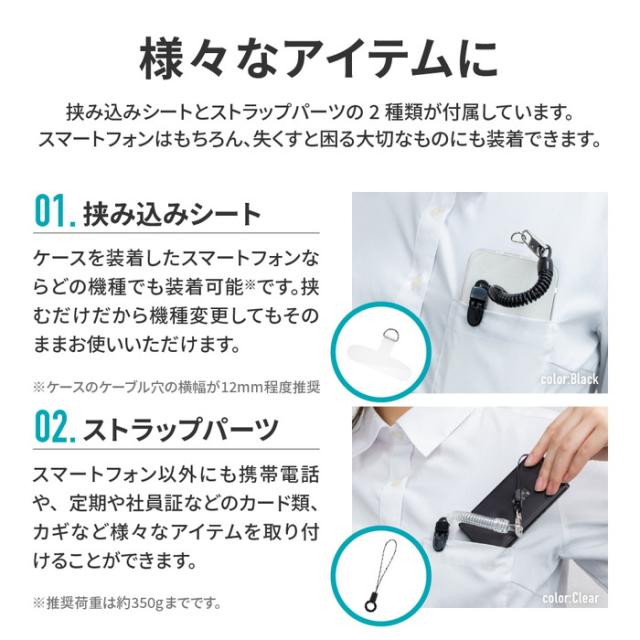 様々なアイテムに

挟み込みシートとストラップパーツの 2 種類が付属しています。
スマートフォンはもちろん、失くすと困る大切なものにも装着できます。

01. 挟み込みシート

ケースを装着したスマートフォンならどの機種でも装着可能※です。挟むだけだから機種変更してもそのままお使いいただけます。

※ケースのケーブル穴の横幅が12mm程度推奨

color:Black

02. ストラップパーツ

スマートフォン以外にも携帯電話や、定期や社員証などのカード類、カギなど様々なアイテムを取り付けることができます。

※推奨荷重は約350gまでです。

color:Clear