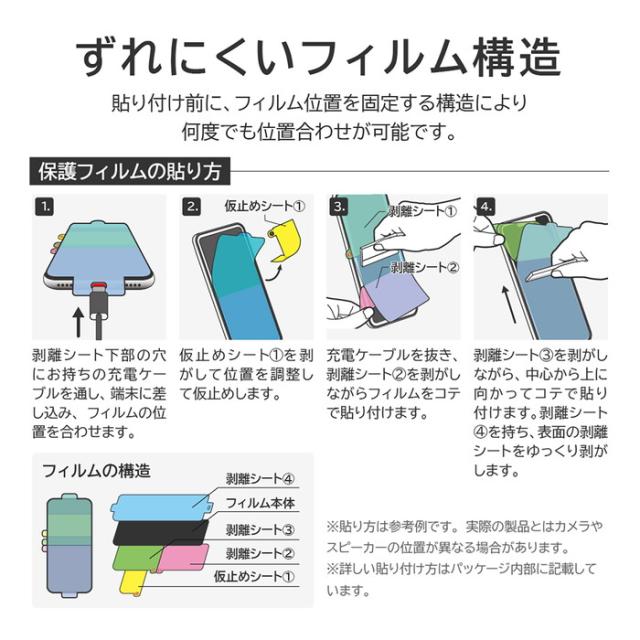 ずれにくいフィルム構造

貼り付け前に、フィルム位置を固定する構造により何度でも位置合わせが可能です。

保護フィルムの貼り方

1.

剥離シート下部の穴にお持ちの充電ケーブルを通し、端末に差し込み、フィルムの位置を合わせます。

2.

仮止めシート①

仮止めシート①を剥がして位置を調整して仮止めします。

3.

剥離シート①

剥離シート②

充電ケーブルを抜き、剥離シート②を剥がしながらフィルムをコテで貼り付けます。

4.

剥離シート③を剥がしながら、中心から上に向かってコテで貼り付けます。剥離シート④を持ち、表面の剥離シートをゆっくり剥がします。

フィルムの構造

剥離シート④

フィルム本体

剥離シート③

剥離シート②

仮止めシート①

※貼り方は参考例です。実際の製品とはカメラやスピーカーの位置が異なる場合があります。
※詳しい貼り付け方はパッケージ内部に記載しています。