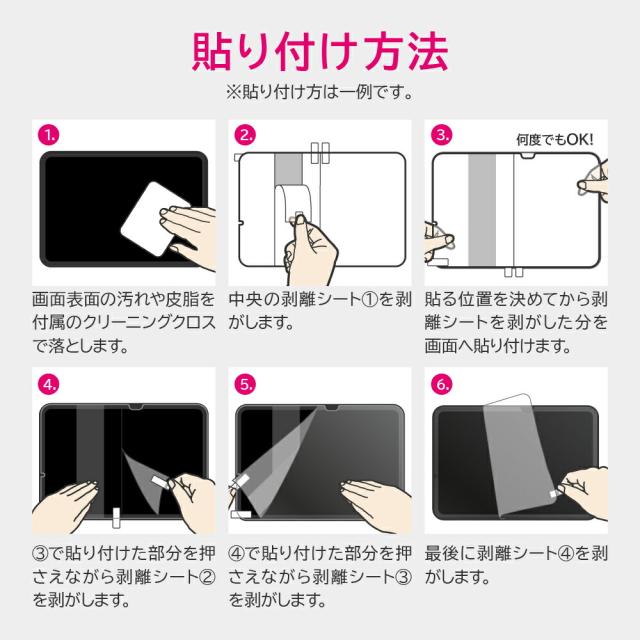 貼り付け方法
※貼り付け方は一例です。

1.

画面表面の汚れや皮脂を付属のクリーニングクロスで落とします。

2.

中央の剥離シート①を剥がします。

3.
何度でもOK!

貼る位置を決めてから剥離シートを剥がした分を画面へ貼り付けます。

4.

③で貼り付けた部分を押さえながら剥離シート②を剥がします。

5.

④で貼り付けた部分を押さえながら剥離シート③を剥がします。

6.

最後に剥離シート④を剥がします。