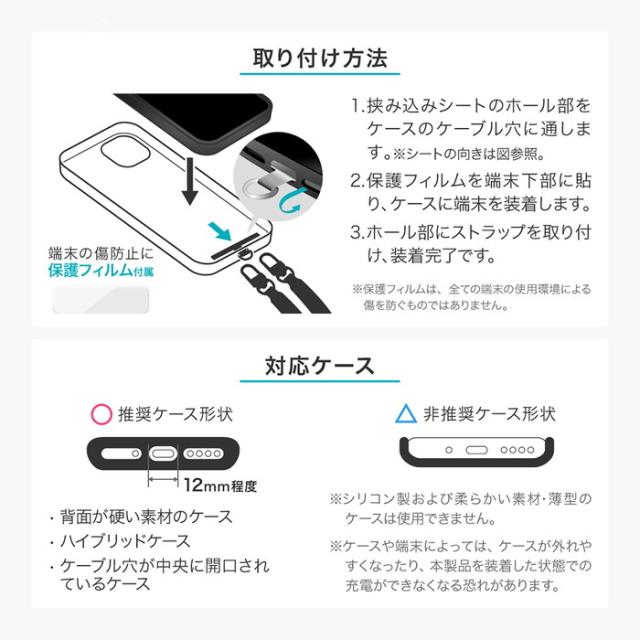 取り付け方法

端末の傷防止に
保護フィルム付属

1.挟み込みシートのホール部をケースのケーブル穴に通します。※シートの向きは図参照。

2.保護フィルムを端末下部に貼り、ケースに端末を装着します。

3.ホール部にストラップを取り付け、装着完了です。

※保護フィルムは、全ての端末の使用環境による傷を防ぐものではありません。

対応ケース

推奨ケース形状

12mm程度

・背面が硬い素材のケース
・ハイブリッドケース
・ケーブル穴が中央に開口されているケース

非推奨ケース形状

※シリコン製および柔らかい素材・薄型のケースは使用できません。

※ケースや端末によっては、ケースが外れやすくなったり、本製品を装着した状態での充電ができなくなる恐れがあります。