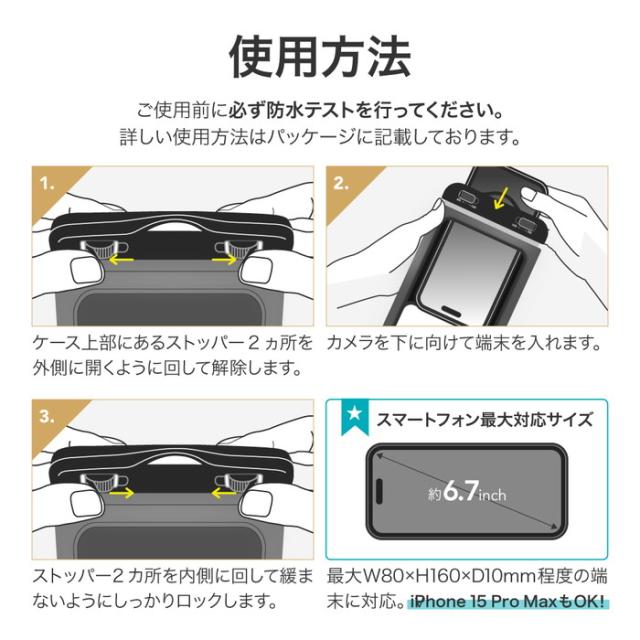 使用方法

ご使用前に必ず防水テストを行ってください。
詳しい使用方法はパッケージに記載しております。

1.

ケース上部にあるストッパー２ヵ所を外側に開くように回して解除します。

2.

カメラを下に向けて端末を入れます。

3.

ストッパー２カ所を内側に回して緩まないようにしっかりロックします。

★ スマートフォン最大対応サイズ

約6.7inch

最大W80×H160×D10mm程度の端末に対応。iPhone 15 Pro MaxもOK!