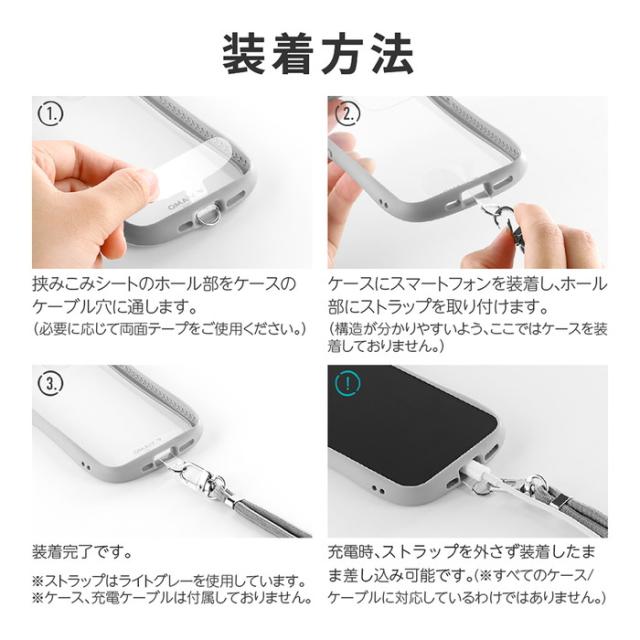 装着方法

1.

挟みこみシートのホール部をケースのケーブル穴に通します。
（必要に応じて両面テープをご使用ください。）

2.

ケースにスマートフォンを装着し、ホール部にストラップを取り付けます。
（構造が分かりやすいよう、ここではケースを装着しておりません。）

3.

装着完了です。

※ストラップはライトグレーを使用しています。
※ケース、充電ケーブルは付属しておりません。

!

充電時、ストラップを外さず装着したまま差し込み可能です。（※すべてのケース/ケーブルに対応しているわけではありません。）