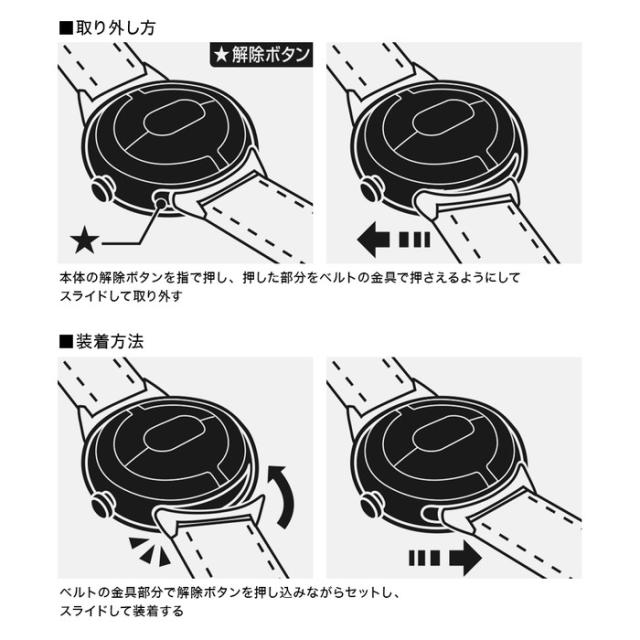 ■取り外し方

★解除ボタン

★

本体の解除ボタンを指で押し、押した部分をベルトの金具で押さえるようにしてスライドして取り外す

■装着方法

ベルトの金具部分で解除ボタンを押し込みながらセットし、スライドして装着する