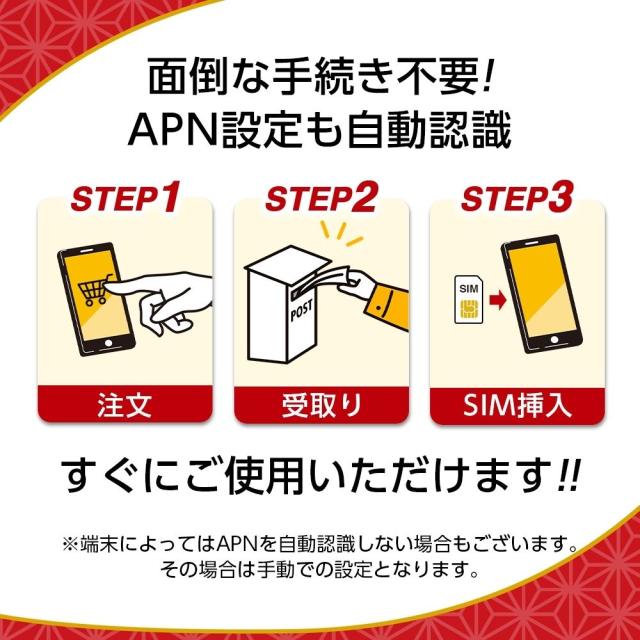 面倒な手続き不要!
APN設定も自動認識

STEP1

注文

STEP2

POST

受取り

STEP3

SIM

SIM挿入

すぐにご使用いただけます!!

※端末によってはAPNを自動認識しない場合もございます。
その場合は手動での設定となります。