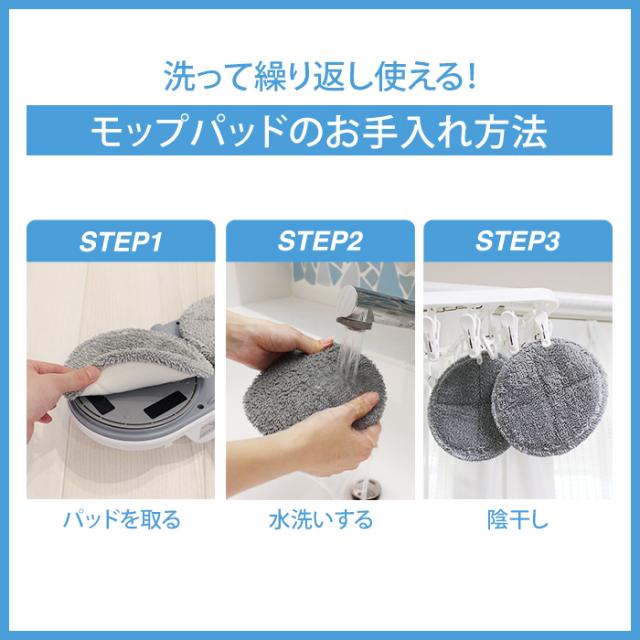 洗って繰り返し使える!

モップパッドのお手入れ方法

STEP1

パッドを取る

STEP2

水洗いする

STEP3

陰干し