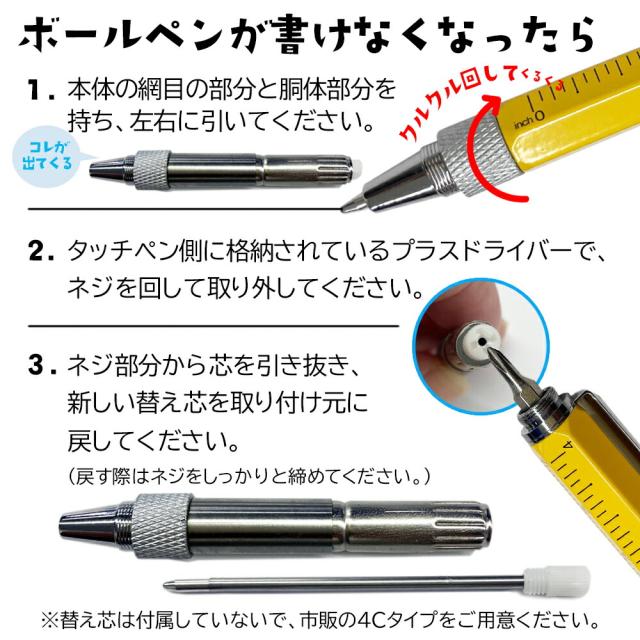 ボールペンが書けなくなったら

1. 本体の網目の部分と胴体部分を持ち、左右に引いてください。

コレが出てくる

クルクル回してくる

inch 0

2. タッチペン側に格納されているプラスドライバーで、ネジを回して取り外してください。

3. ネジ部分から芯を引き抜き、新しい替え芯を取り付け元に戻してください。
(戻す際はネジをしっかりと締めてください。)

4

※替え芯は付属していないで、市販の4Cタイプをご用意ください。