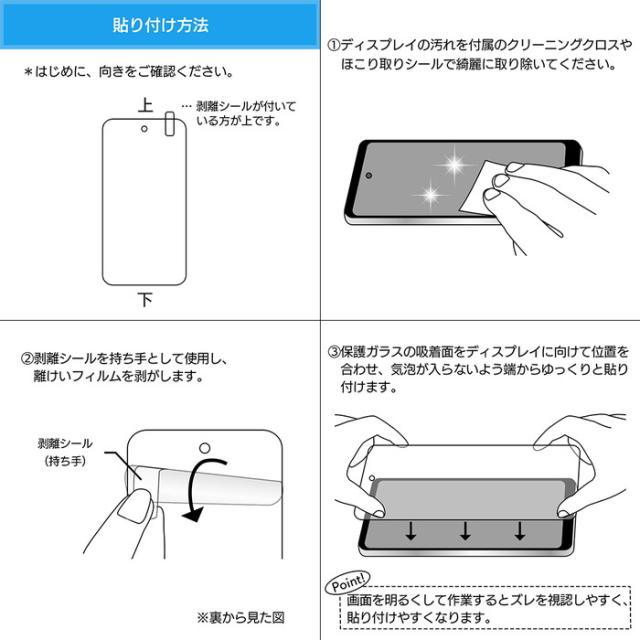 貼り付け方法

＊はじめに、向きをご確認ください。

上

… 剥離シールが付いている方が上です。

下

①ディスプレイの汚れを付属のクリーニングクロスやほこり取りシールで綺麗に取り除いてください。

②剥離シールを持ち手として使用し、離けいフィルムを剥がします。

剥離シール
（持ち手）

※裏から見た図

③保護ガラスの吸着面をディスプレイに向けて位置を合わせ、気泡が入らないよう端からゆっくりと貼り付けます。

Point!

画面を明るくして作業するとズレを視認しやすく、貼り付けやすくなります。