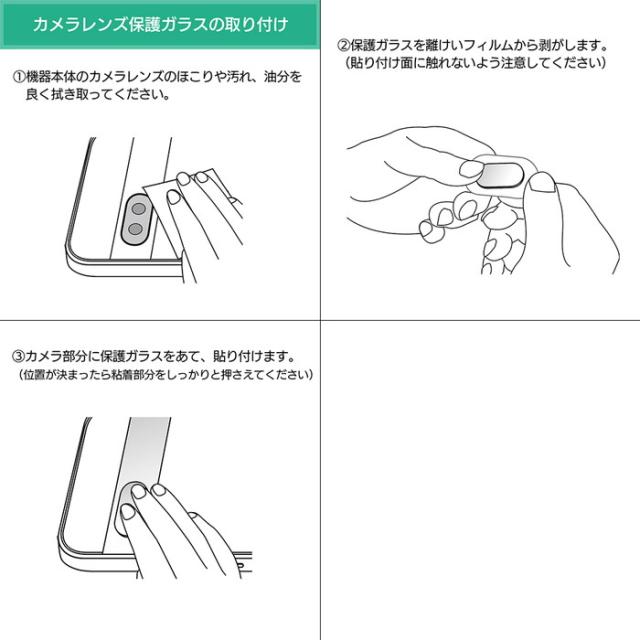 カメラレンズ保護ガラスの取り付け

①機器本体のカメラレンズのほこりや汚れ、油分を良く拭き取ってください。

②保護ガラスを離けいフィルムから剥がします。
（貼り付け面に触れないよう注意してください）

③カメラ部分に保護ガラスをあて、貼り付けます。
（位置が決まったら粘着部分をしっかりと押さえてください）