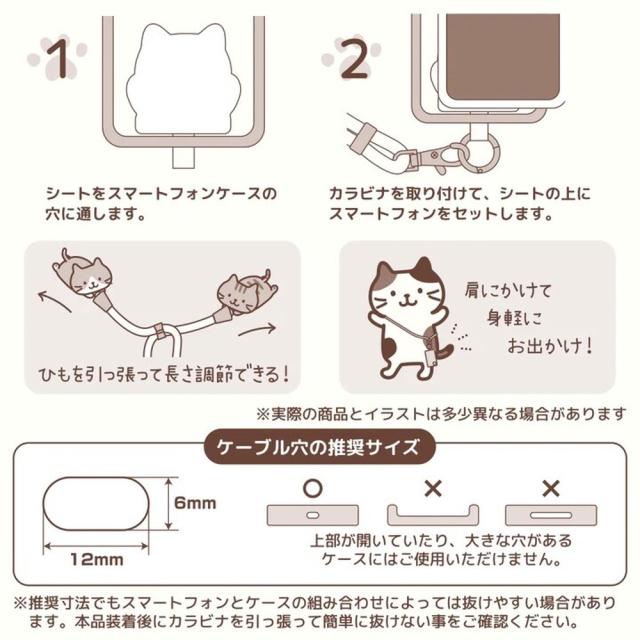 1

シートをスマートフォンケースの穴に通します。

2

カラビナを取り付けて、シートの上にスマートフォンをセットします。

ひもを引っ張って長さ調節できる！

肩にかけて
身軽に
お出かけ！

※実際の商品とイラストは多少異なる場合があります

ケーブル穴の推奨サイズ

6mm

12mm

○ × ×

上部が開いていたり、大きな穴があるケースにはご使用いただけません。

※推奨寸法でもスマートフォンとケースの組み合わせによっては抜けやすい場合があります。本品装着後にカラビナを引っ張って簡単に抜けない事をご確認ください。