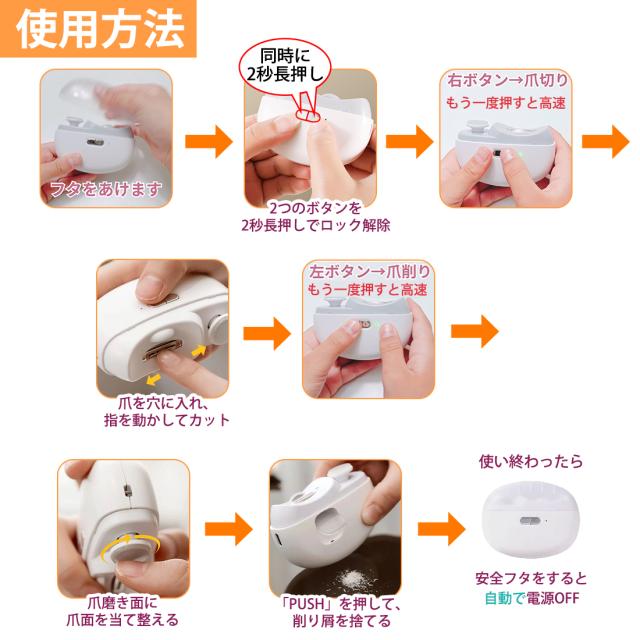 使用方法

フタをあけます

同時に
2秒長押し

2つのボタンを
2秒長押しでロック解除

右ボタン→爪切り
もう一度押すと高速

爪を穴に入れ、
指を動かしてカット

左ボタン→爪削り
もう一度押すと高速

爪磨き面に
爪面を当て整える

「PUSH」を押して、
削り屑を捨てる

使い終わったら

安全フタをすると
自動で電源OFF