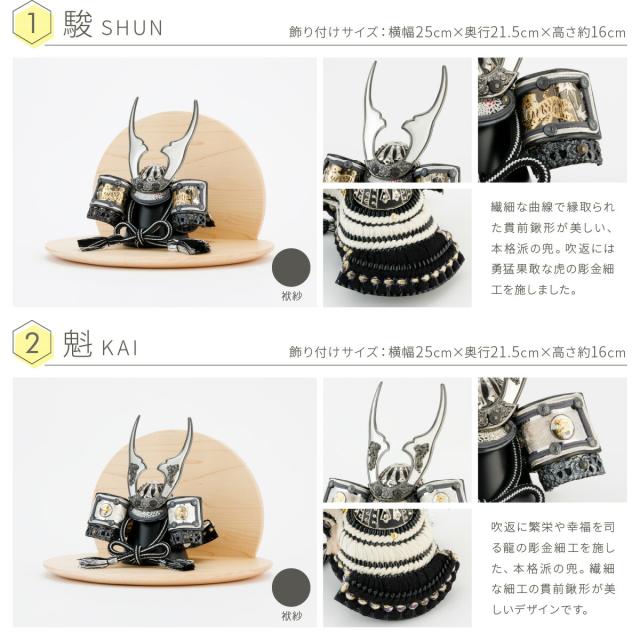 1 駿 SHUN

飾り付けサイズ：横幅25cm×奥行21.5cm×高さ約16cm

袱紗

繊細な曲線で縁取られた貫前鍬形が美しい、本格派の兜。吹返には勇猛果敢な虎の彫金細工を施しました。

2 魁 KAI

飾り付けサイズ：横幅25cm×奥行21.5cm×高さ約16cm

袱紗

吹返に繁栄や幸福を司る龍の彫金細工を施した、本格派の兜。繊細な細工の貫前鍬形が美しいデザインです。