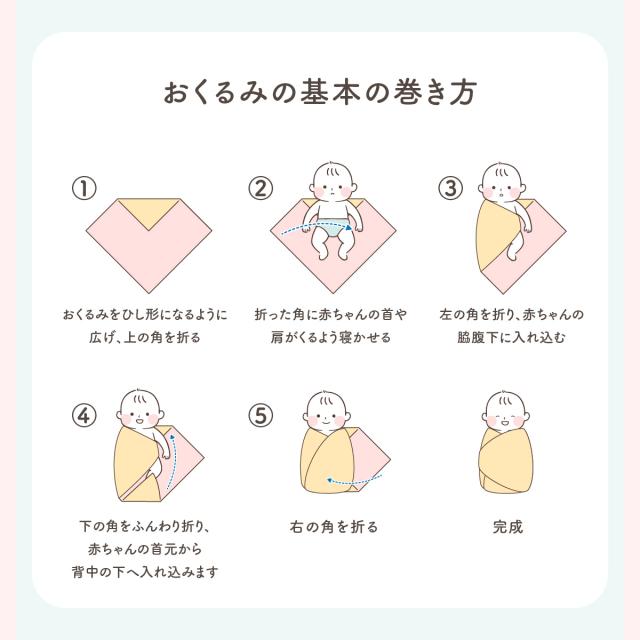 おくるみの基本の巻き方

①
おくるみをひし形になるように広げ、上の角を折る

②
折った角に赤ちゃんの首や肩がくるよう寝かせる

③
左の角を折り、赤ちゃんの脇腹下に入れ込む

④
下の角をふんわり折り、赤ちゃんの首元から背中の下へ入れ込みます

⑤
右の角を折る

完成