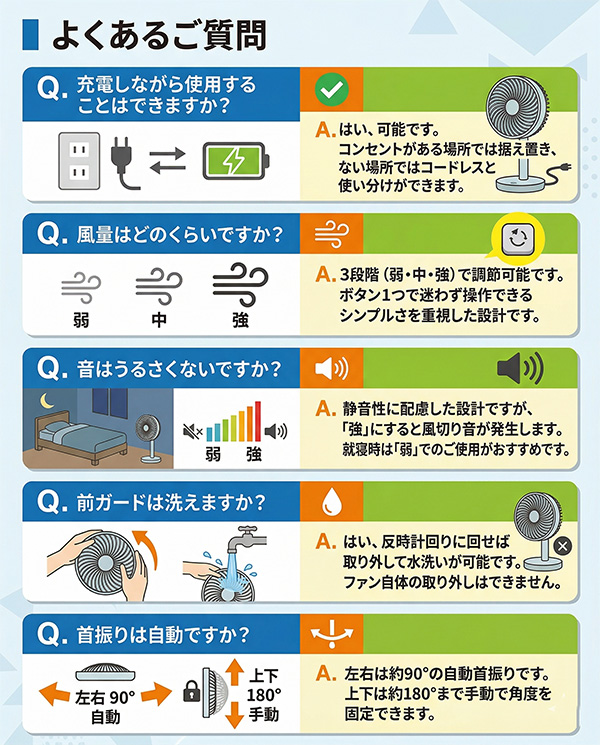 よくあるご質問

Q. 充電しながら使用することはできますか?

A. はい、可能です。
コンセントがある場所では据え置き、ない場所ではコードレスと使い分けができます。

Q. 風量はどのくらいですか?

弱
中
強

A. 3段階(弱・中・強)で調節可能です。
ボタン1つで迷わず操作できるシンプルさを重視した設計です。

Q. 音はうるさくないですか?

弱 強

A. 静音性に配慮した設計ですが、「強」にすると風切り音が発生します。
就寝時は「弱」でのご使用がおすすめです。

Q. 前ガードは洗えますか?

A. はい、反時計回りに回せば取り外して水洗いが可能です。
ファン自体の取り外しはできません。

Q. 首振りは自動ですか?

左右 90°
自動

上下
180°
手動

A. 左右は約90°の自動首振りです。
上下は約180°まで手動で角度を固定できます。