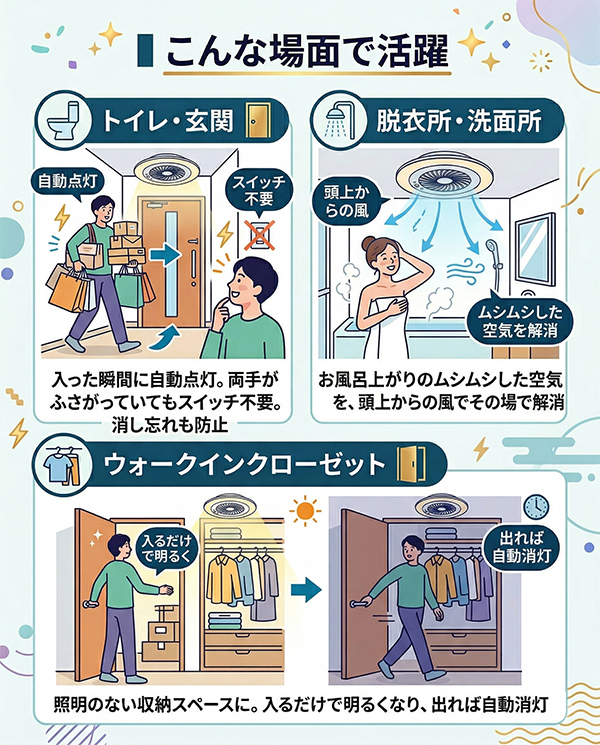 こんな場面で活躍

トイレ・玄関

自動点灯

スイッチ不要

入った瞬間に自動点灯。両手がふさがっていてもスイッチ不要。消し忘れも防止

脱衣所・洗面所

頭上からの風

ムシムシした空気を解消

お風呂上がりのムシムシした空気を、頭上からの風でその場で解消

ウォークインクローゼット

入るだけで明るく

出れば自動消灯

照明のない収納スペースに。入るだけで明るくなり、出れば自動消灯