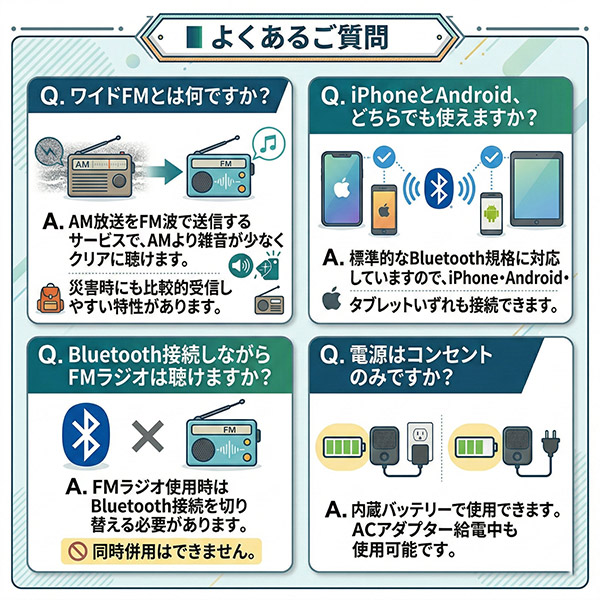 よくあるご質問

Q. ワイドFMとは何ですか？

AM

FM

A. AM放送をFM波で送信するサービスで、AMより雑音が少なくクリアに聴けます。

災害時にも比較的受信しやすい特性があります。

Q. iPhoneとAndroid、どちらでも使えますか？

A. 標準的なBluetooth規格に対応していますので、iPhone・Android・タブレットいずれも接続できます。

Q. Bluetooth接続しながらFMラジオは聴けますか？

FM

A. FMラジオ使用時はBluetooth接続を切り替える必要があります。

同時併用はできません。

Q. 電源はコンセントのみですか？

A. 内蔵バッテリーで使用できます。ACアダプター給電中も使用可能です。