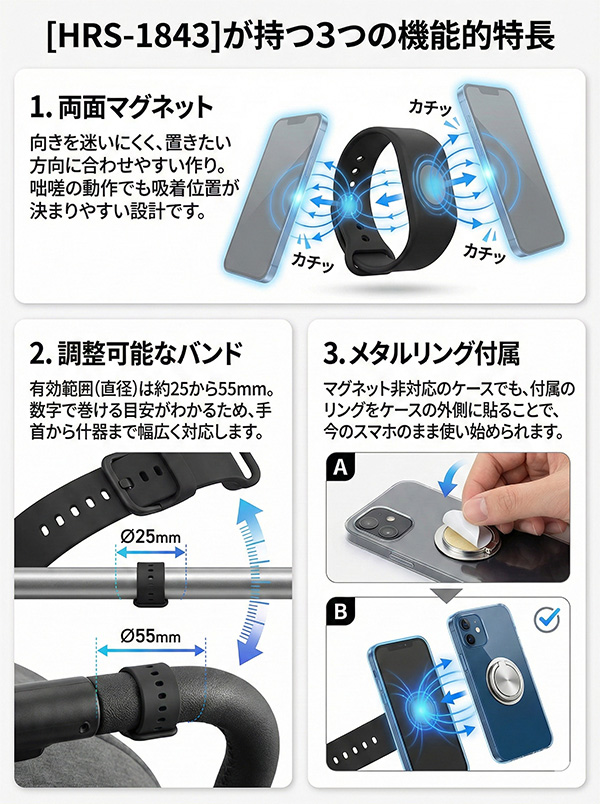 [HRS-1843]が持つ3つの機能的特長

1. 両面マグネット

向きを迷いにくく、置きたい方向に合わせやすい作り。咄嗟の動作でも吸着位置が決まりやすい設計です。

カチッ

カチッ

カチッ

2. 調整可能なバンド

有効範囲(直径)は約25から55mm。数字で巻ける目安がわかるため、手首から什器まで幅広く対応します。

Ø25mm

Ø55mm

3. メタルリング付属

マグネット非対応のケースでも、付属のリングをケースの外側に貼ることで、今のスマホのまま使い始められます。

A

B