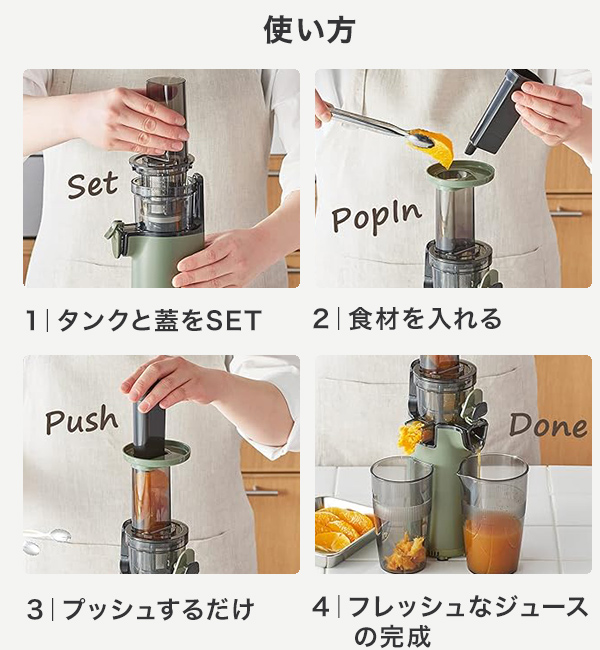 使い方

Set

1 | タンクと蓋をSET

PopIn

2 | 食材を入れる

Push

3 | プッシュするだけ

Done

4 | フレッシュなジュースの完成