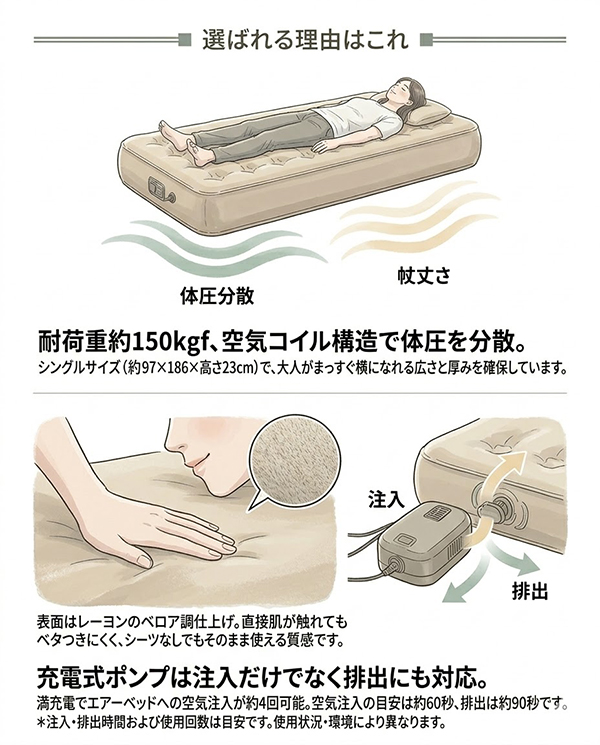 選ばれる理由はこれ

体圧分散

杖丈さ

耐荷重約150kgf、空気コイル構造で体圧を分散。
シングルサイズ（約97×186×高さ23cm）で、大人がまっすぐ横になれる広さと厚みを確保しています。

注入

排出

表面はレーヨンのベロア調仕上げ。直接肌が触れてもベタつきにくく、シーツなしでもそのまま使える質感です。

充電式ポンプは注入だけでなく排出にも対応。
満充電でエアーベッドへの空気注入が約4回可能。空気注入の目安は約60秒、排出は約90秒です。
＊注入・排出時間および使用回数は目安です。使用状況・環境により異なります。