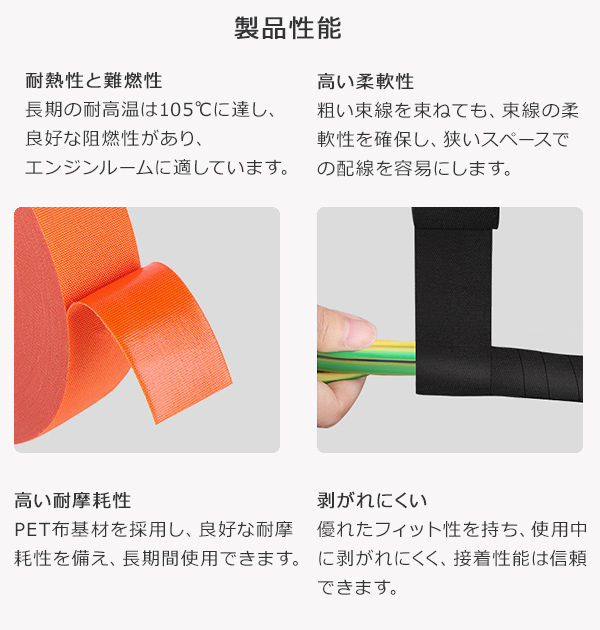 製品性能

耐熱性と難燃性

長期の耐高温は105℃に達し、良好な阻燃性があり、エンジンルームに適しています。

高い柔軟性

粗い束線を束ねても、束線の柔軟性を確保し、狭いスペースでの配線を容易にします。

高い耐摩耗性

PET布基材を採用し、良好な耐摩耗性を備え、長期間使用できます。

剥がれにくい

優れたフィット性を持ち、使用中に剥がれにくく、接着性能は信頼できます。