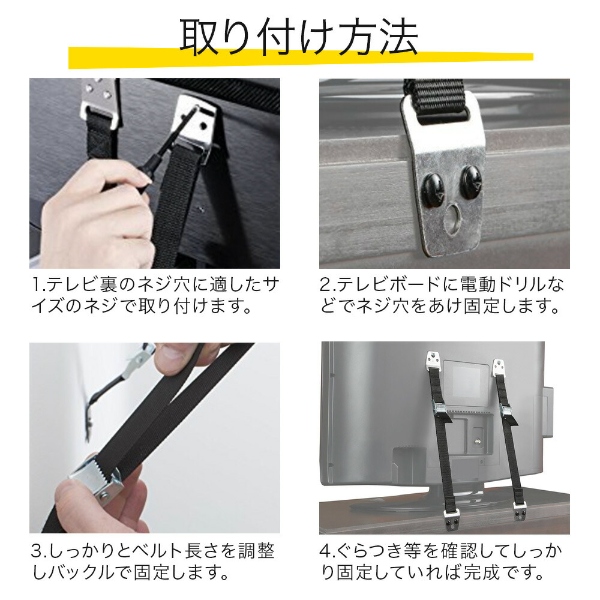 取り付け方法

1.テレビ裏のネジ穴に適したサイズのネジで取り付けます。

2.テレビボードに電動ドリルなどでネジ穴をあけ固定します。

3.しっかりとベルト長さを調整しバックルで固定します。

4.ぐらつき等を確認してしっかり固定していれば完成です。