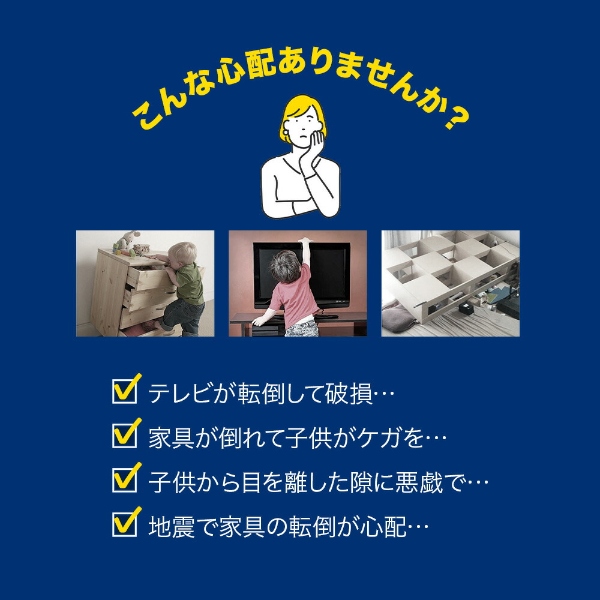 こんな心配ありませんか？

テレビが転倒して破損…

家具が倒れて子供がケガを…

子供から目を離した隙に悪戯で…

地震で家具の転倒が心配…