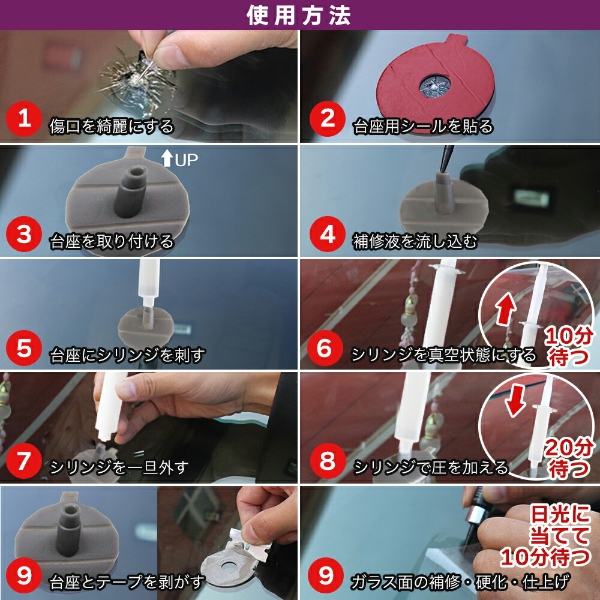 使用方法

1 傷口を綺麗にする

2 台座用シールを貼る

UP

3 台座を取り付ける

4 補修液を流し込む

5 台座にシリンジを刺す

6 シリンジを真空状態にする

10分待つ

7 シリンジを一旦外す

8 シリンジで圧を加える

20分待つ

9 台座とテープを剥がす

9 ガラス面の補修・硬化・仕上げ

日光に当てて10分待つ