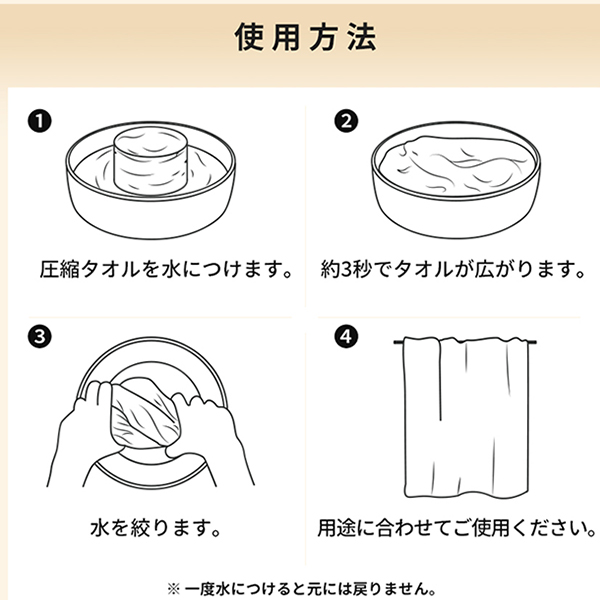 使用方法

❶
圧縮タオルを水につけます。

❷
約3秒でタオルが広がります。

❸
水を絞ります。

❹
用途に合わせてご使用ください。

※ 一度水につけると元には戻りません。