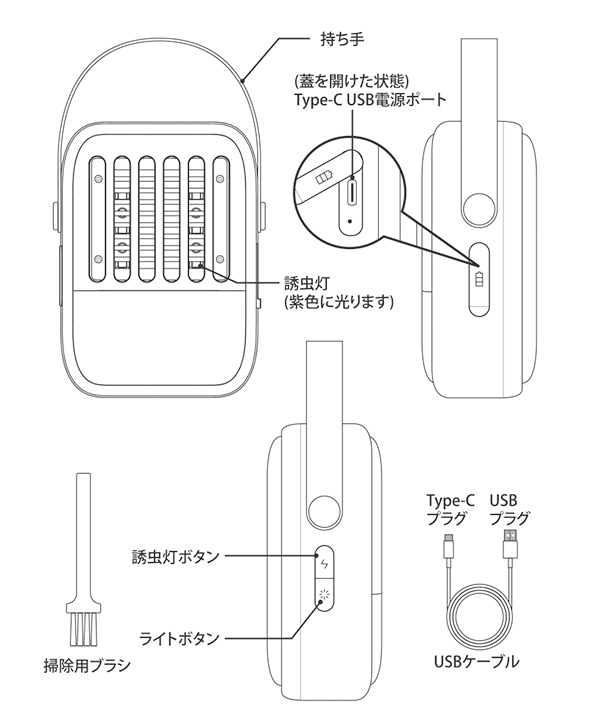 持ち手

(蓋を開けた状態)
Type-C USB電源ポート

誘虫灯
(紫色に光ります)

誘虫灯ボタン

ライトボタン

掃除用ブラシ

Type-C
プラグ

USB
プラグ

USBケーブル