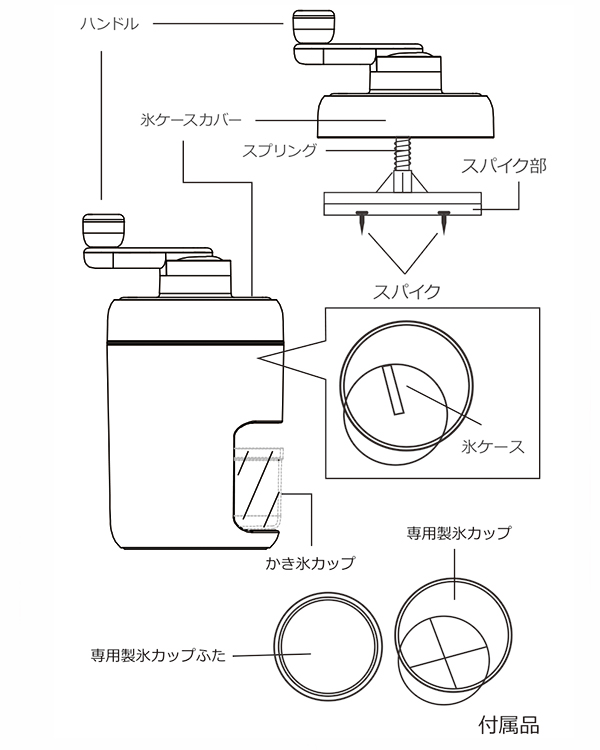 ハンドル

氷ケースカバー

スプリング

スパイク部

スパイク

氷ケース

かき氷カップ

専用製氷カップ

専用製氷カップふた

付属品