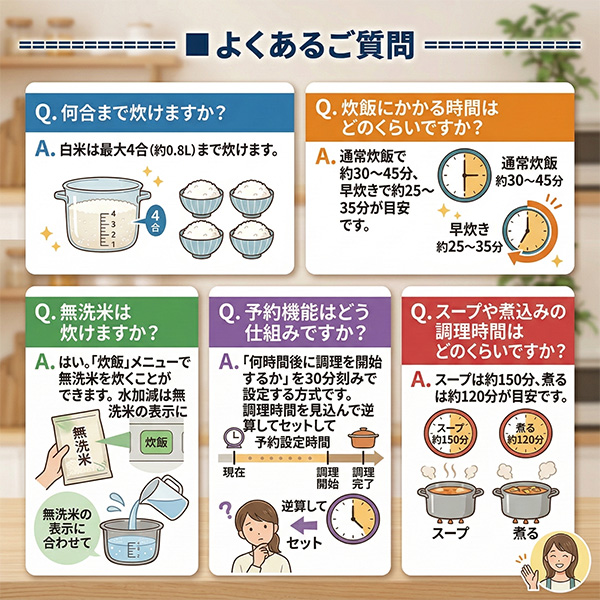 ■ よくあるご質問

Q. 何合まで炊けますか？

A. 白米は最大4合（約0.8L）まで炊けます。

4
3
2
1

4合

Q. 炊飯にかかる時間はどのくらいですか？

A. 通常炊飯で約30〜45分、早炊きで約25〜35分が目安です。

通常炊飯
約30〜45分

早炊き
約25〜35分

Q. 無洗米は炊けますか？

A. はい。「炊飯」メニューで無洗米を炊くことができます。水加減は無洗米の表示に

無洗米

炊飯

無洗米の表示に合わせて

Q. 予約機能はどう仕組みですか？

A. 「何時間後に調理を開始するか」を30分刻みで設定する方式です。調理時間を見込んで逆算してセットして

予約設定時間

現在

調理開始

調理完了

逆算してセット

Q. スープや煮込みの調理時間はどのくらいですか？

A. スープは約150分、煮るは約120分が目安です。

スープ
約150分

煮る
約120分

スープ

煮る