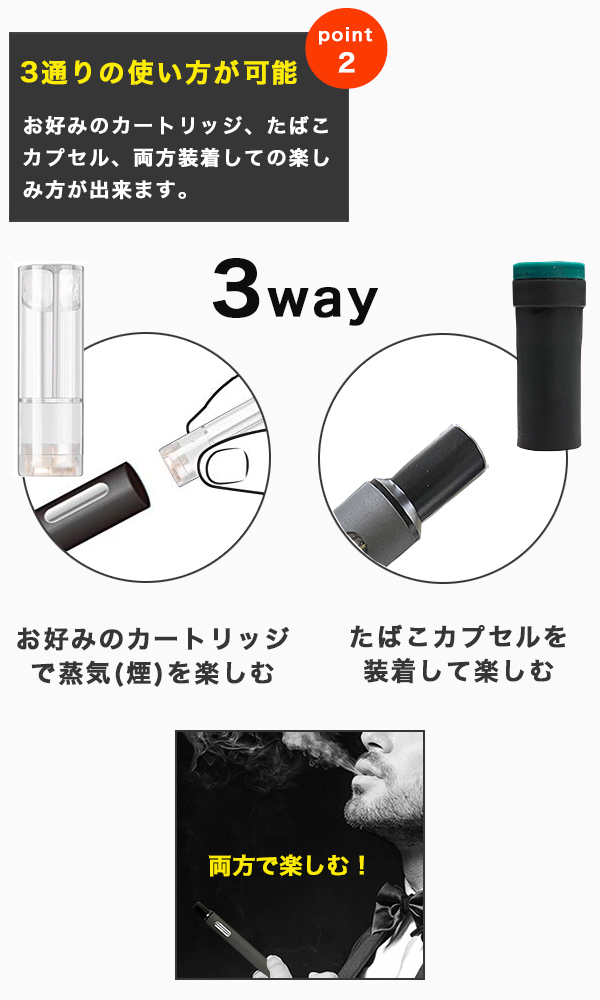 3通りの使い方が可能

point 2

お好みのカートリッジ、たばこカプセル、両方装着しての楽しみ方が出来ます。

3way

お好みのカートリッジで蒸気(煙)を楽しむ

たばこカプセルを装着して楽しむ

両方で楽しむ！