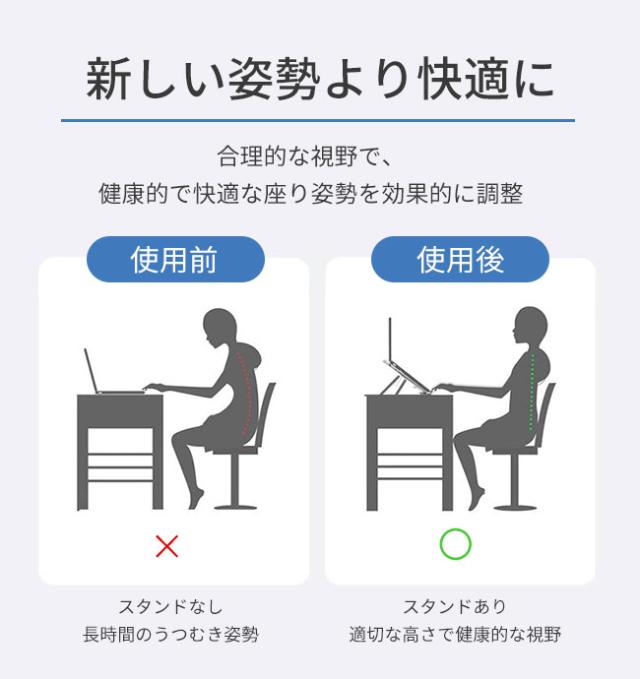 新しい姿勢より快適に

合理的な視野で、
健康的で快適な座り姿勢を効果的に調整

使用前

×

スタンドなし
長時間のうつむき姿勢

使用後

○

スタンドあり
適切な高さで健康的な視野