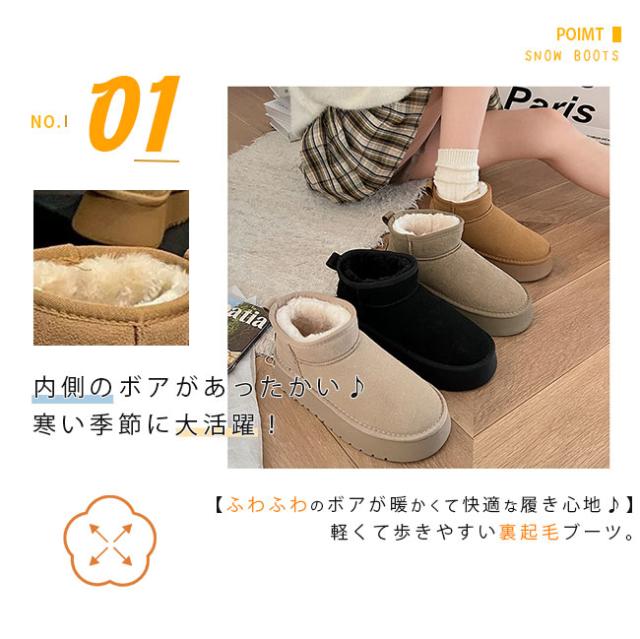 POIMT
SNOW BOOTS

NO.1 01

Paris

atia

内側のボアがあったかい♪
寒い季節に大活躍！

【ふわふわのボアが暖かくて快適な履き心地♪】
軽くて歩きやすい裏起毛ブーツ。