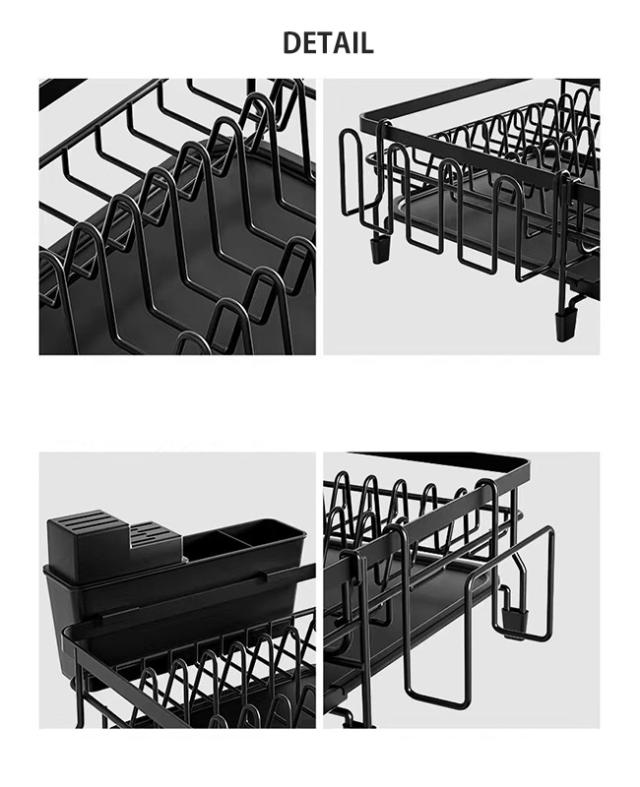 DETAIL